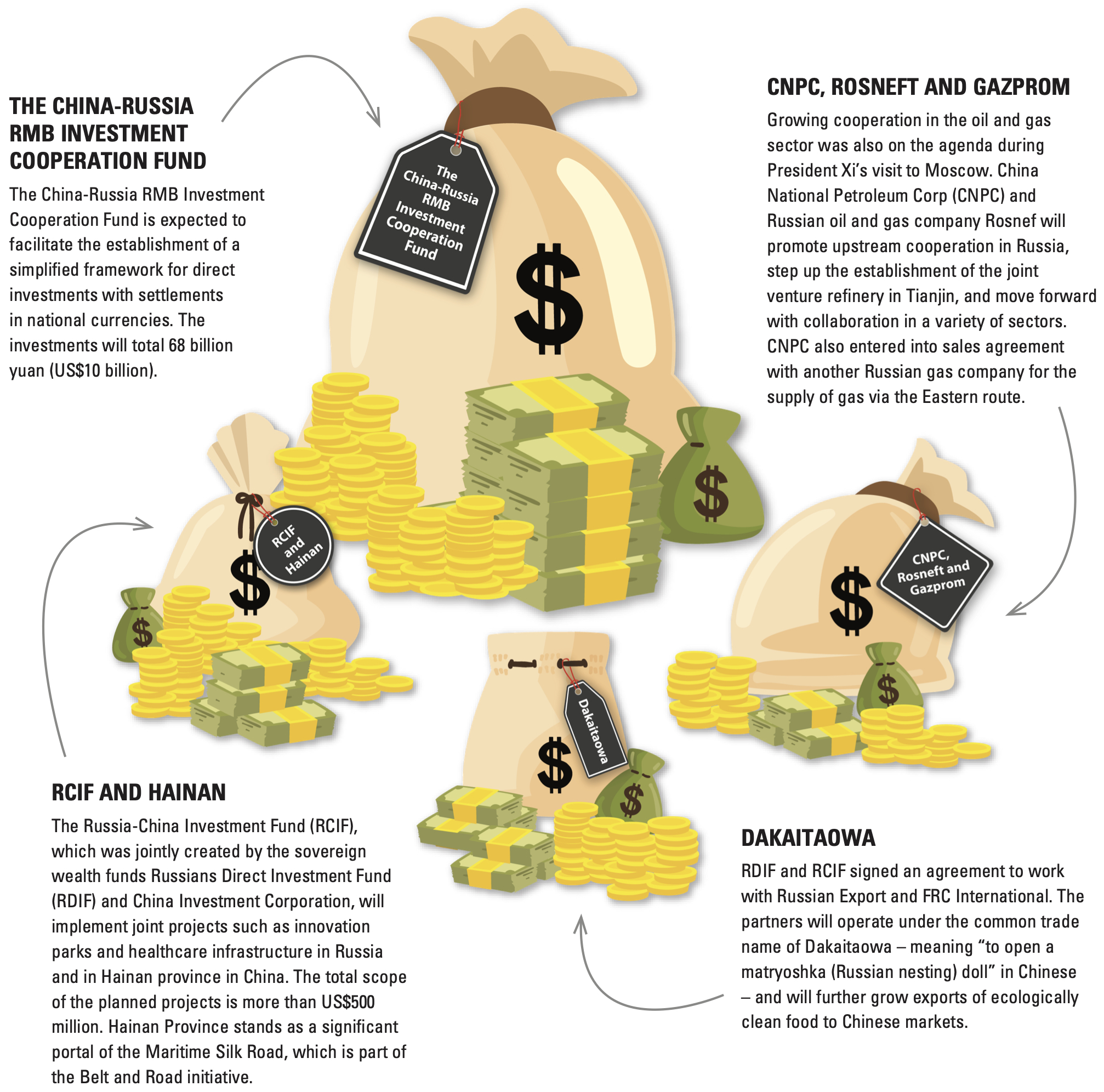 THE CHINA-RUSSIA RMB INVESTMENT COOPERATION FUND

The China-Russia RMB Investment Cooperation Fund is expected to facilitate the establishment of a simplified framework for direct investments with settlements in national currencies. The investments will total 68 billion yuan (US$10 billion).

The China-Russia RMB Investment Cooperation Fund

$

CNPC, ROSNEFT AND GAZPROM

Growing cooperation in the oil and gas sector was also on the agenda during President Xi's visit to Moscow. China National Petroleum Corp (CNPC) and Russian oil and gas company Rosnef will promote upstream cooperation in Russia, step up the establishment of the joint venture refinery in Tianjin, and move forward with collaboration in a variety of sectors. CNPC also entered into sales agreement with another Russian gas company for the supply of gas via the Eastern route.

$

RCIF and Hainan

$

$

CNPC, Rosneft and Gazprom

$

$

Dakaitaowa

$

$

RCIF AND HAINAN

The Russia-China Investment Fund (RCIF), which was jointly created by the sovereign wealth funds Russians Direct Investment Fund (RDIF) and China Investment Corporation, will implement joint projects such as innovation parks and healthcare infrastructure in Russia and in Hainan province in China. The total scope of the planned projects is more than US$500 million. Hainan Province stands as a significant portal of the Maritime Silk Road, which is part of the Belt and Road initiative.

DAKAITAOWA

RDIF and RCIF signed an agreement to work with Russian Export and FRC International. The partners will operate under the common trade name of Dakaitaowa – meaning "to open a matryoshka (Russian nesting) doll" in Chinese – and will further grow exports of ecologically clean food to Chinese markets.